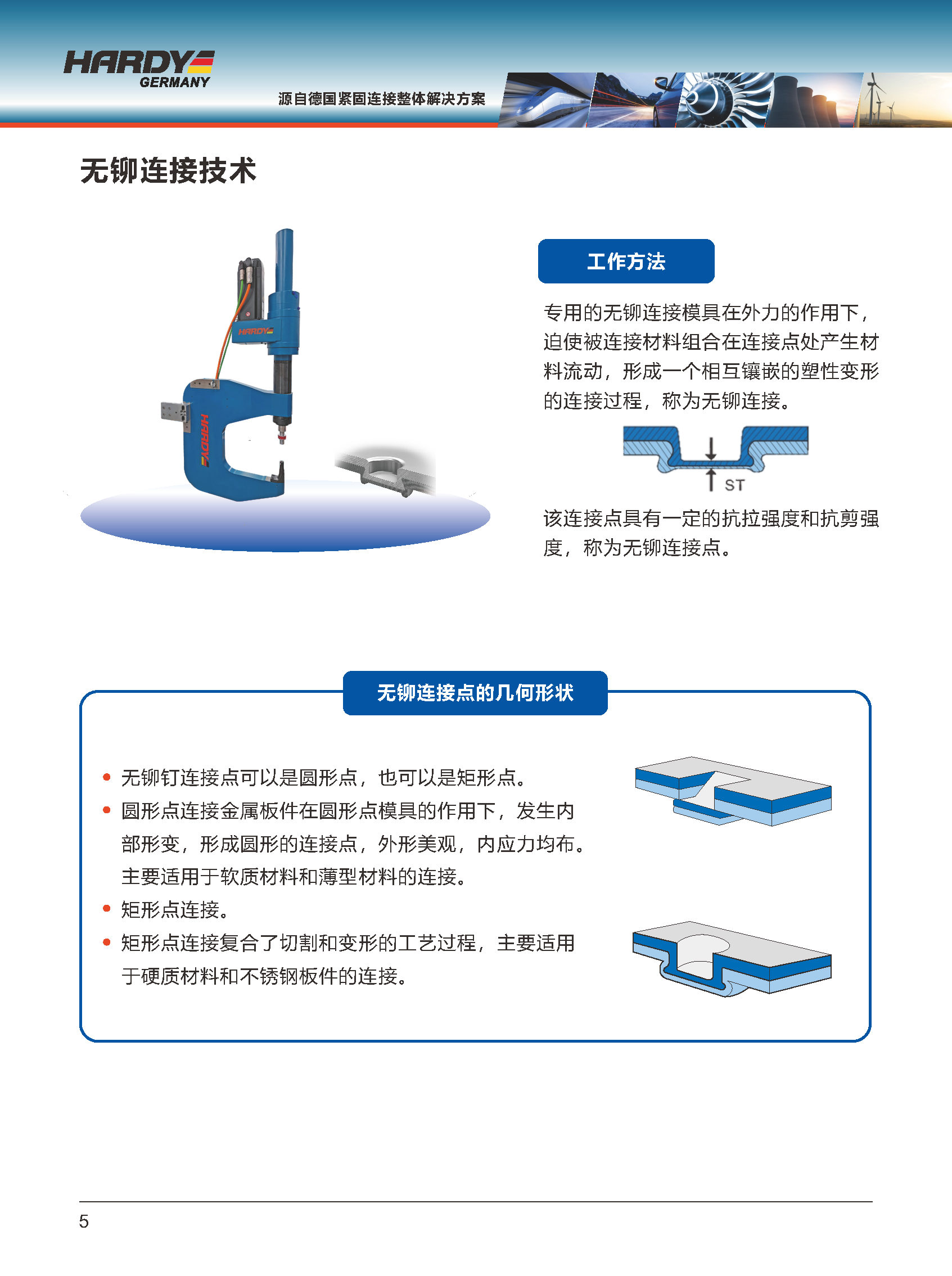 HARDY
GERMANY

源自德国紧固连接整体解决方案

无铆连接技术

HARDY

HARDY

工作方法

专用的无铆连接模具在外力的作用下，迫使被连接材料组合在连接点处产生材料流动，形成一个相互镶嵌的塑性变形的连接过程，称为无铆连接。

ST

该连接点具有一定的抗拉强度和抗剪强度，称为无铆连接点。

无铆连接点的几何形状

• 无铆钉连接点可以是圆形点，也可以是矩形点。
• 圆形点连接金属板件在圆形点模具的作用下，发生内部形变，形成圆形的连接点，外形美观，内应力均布。主要适用于软质材料和薄型材料的连接。
• 矩形点连接。
• 矩形点连接复合了切割和变形的工艺过程，主要适用于硬质材料和不锈钢板件的连接。

5