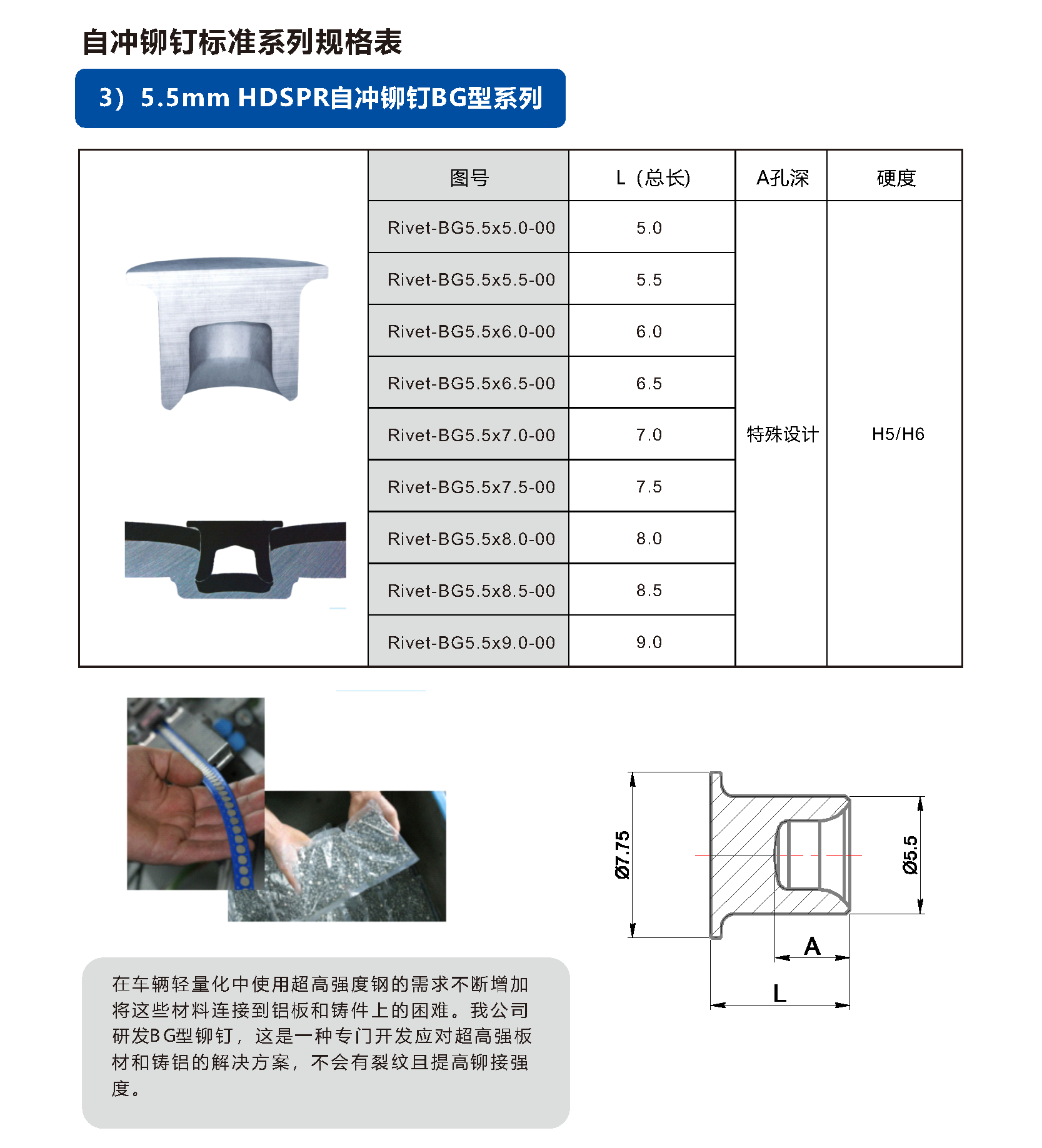 自冲铆钉标准系列规格表

3）5.5mm HDSPR自冲铆钉BG型系列

| 图号 | L（总长） | A孔深 | 硬度 |
|---|---|---|---|
| Rivet-BG5.5x5.0-00 | 5.0 | 特殊设计 | H5/H6 |
| Rivet-BG5.5x5.5-00 | 5.5 | | |
| Rivet-BG5.5x6.0-00 | 6.0 | | |
| Rivet-BG5.5x6.5-00 | 6.5 | | |
| Rivet-BG5.5x7.0-00 | 7.0 | | |
| Rivet-BG5.5x7.5-00 | 7.5 | | |
| Rivet-BG5.5x8.0-00 | 8.0 | | |
| Rivet-BG5.5x8.5-00 | 8.5 | | |
| Rivet-BG5.5x9.0-00 | 9.0 | | |

Ø7.75

Ø5.5

A

L

在车辆轻量化中使用超高强度钢的需求不断增加将这些材料连接到铝板和铸件上的困难。我公司研发BG型铆钉，这是一种专门开发应对超高强板材和铸铝的解决方案，不会有裂纹且提高铆接强度。